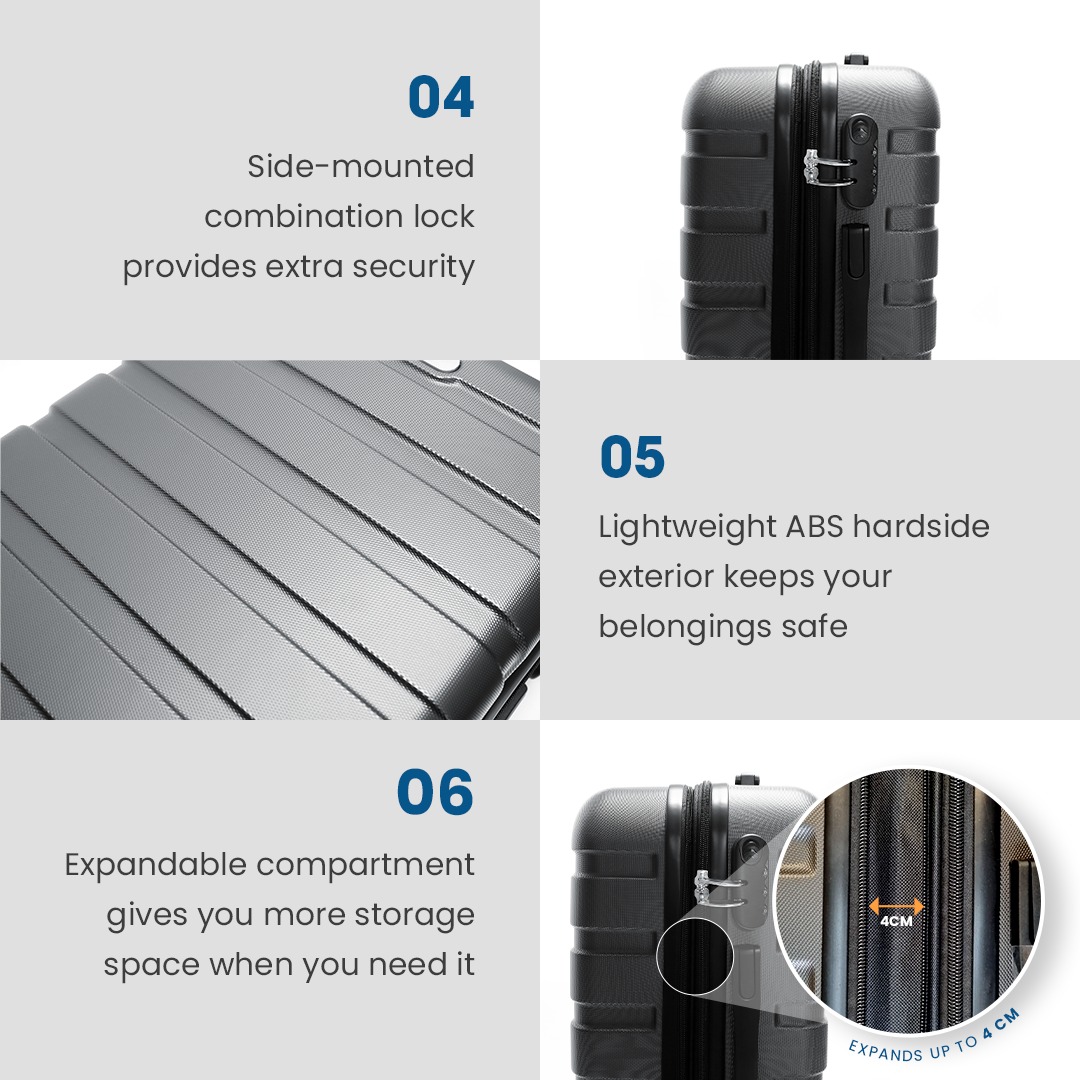 04

Side-mounted combination lock provides extra security

05

Lightweight ABS hardside exterior keeps your belongings safe

06

Expandable compartment gives you more storage space when you need it

4CM

EXPANDS UP TO 4 CM