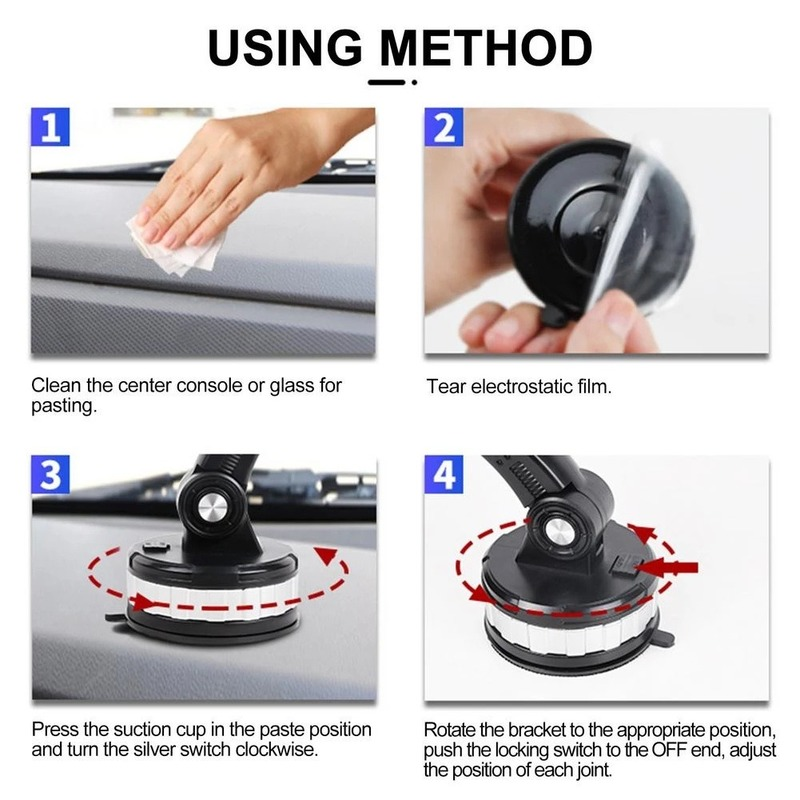 USING METHOD

1

Clean the center console or glass for pasting.

2

Tear electrostatic film.

3

Press the suction cup in the paste position and turn the silver switch clockwise.

4

Rotate the bracket to the appropriate position, push the locking switch to the OFF end, adjust the position of each joint.